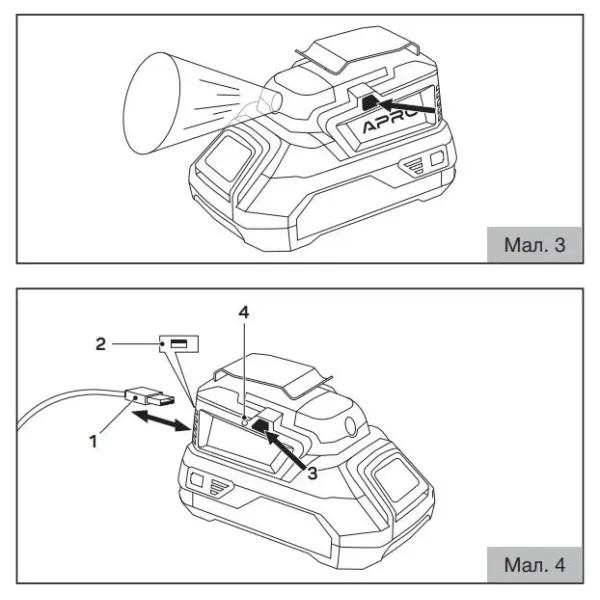 APRO

Мал. 3

4

2

1

3

Мал. 4